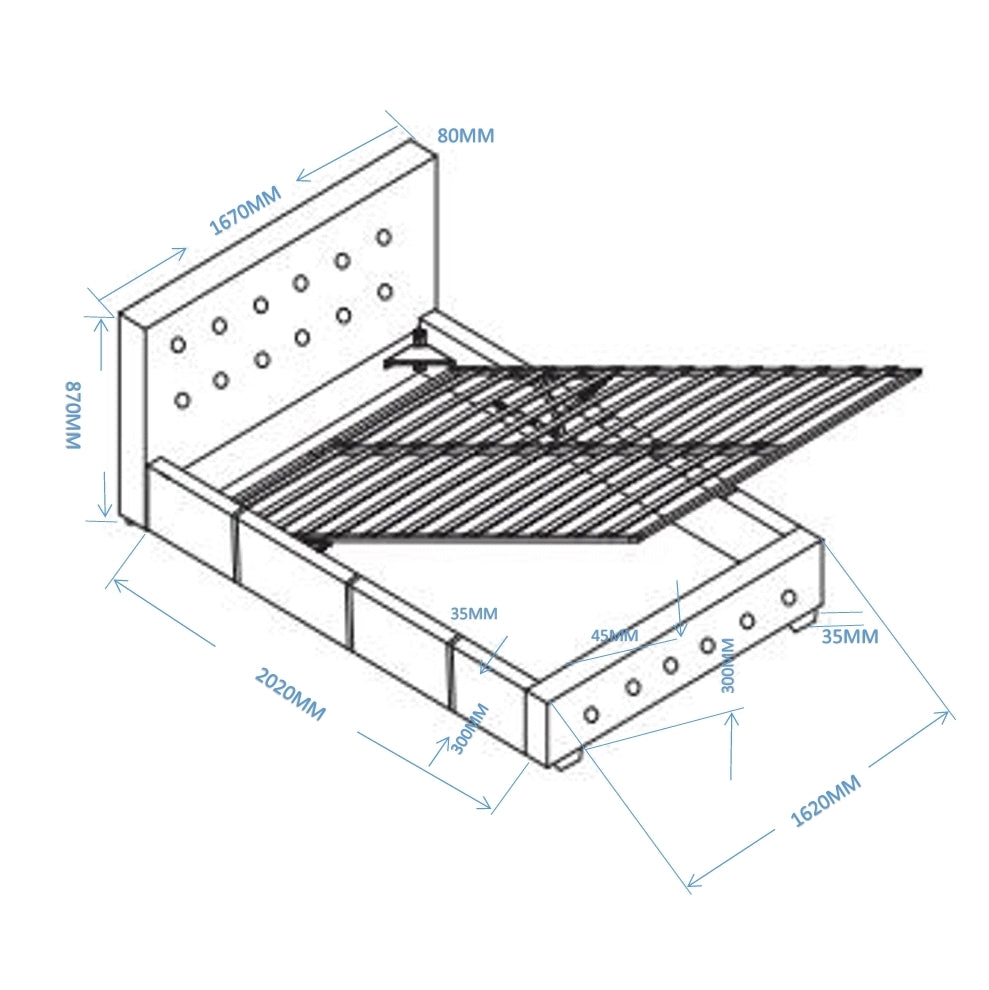 80MM
1670MM
870MM
35MM
45MM
35MM
300MM
2020MM
300MM
1620MM