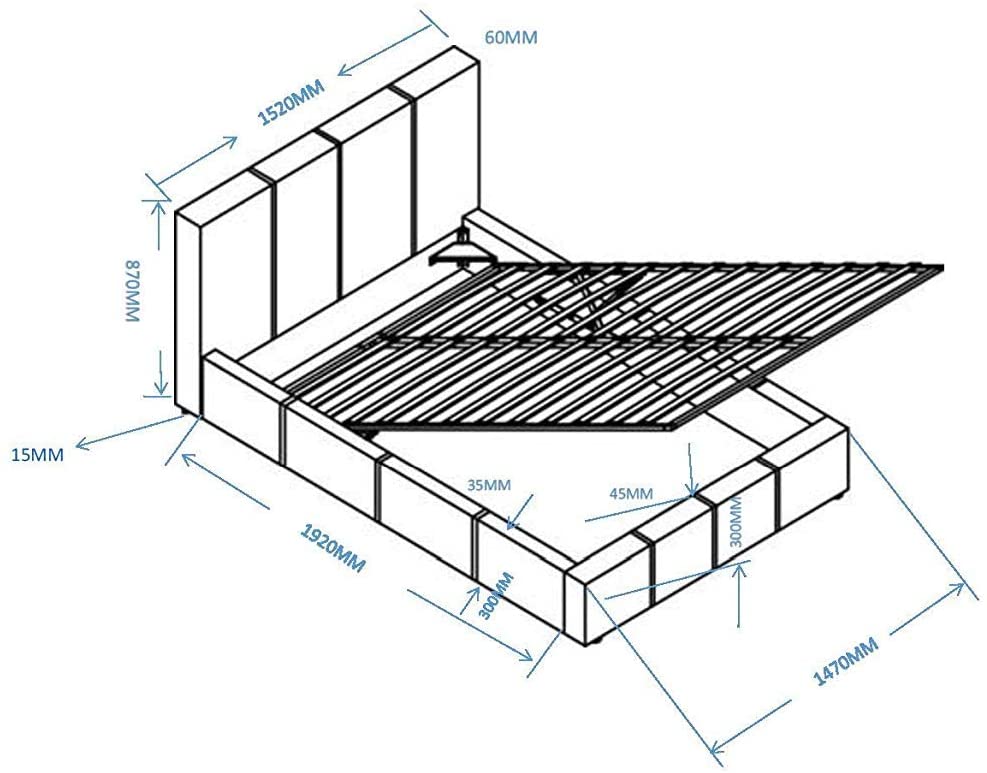 60MM
1520MM
870MM
15MM
1920MM
35MM
45MM
300MM
300MM
1470MM