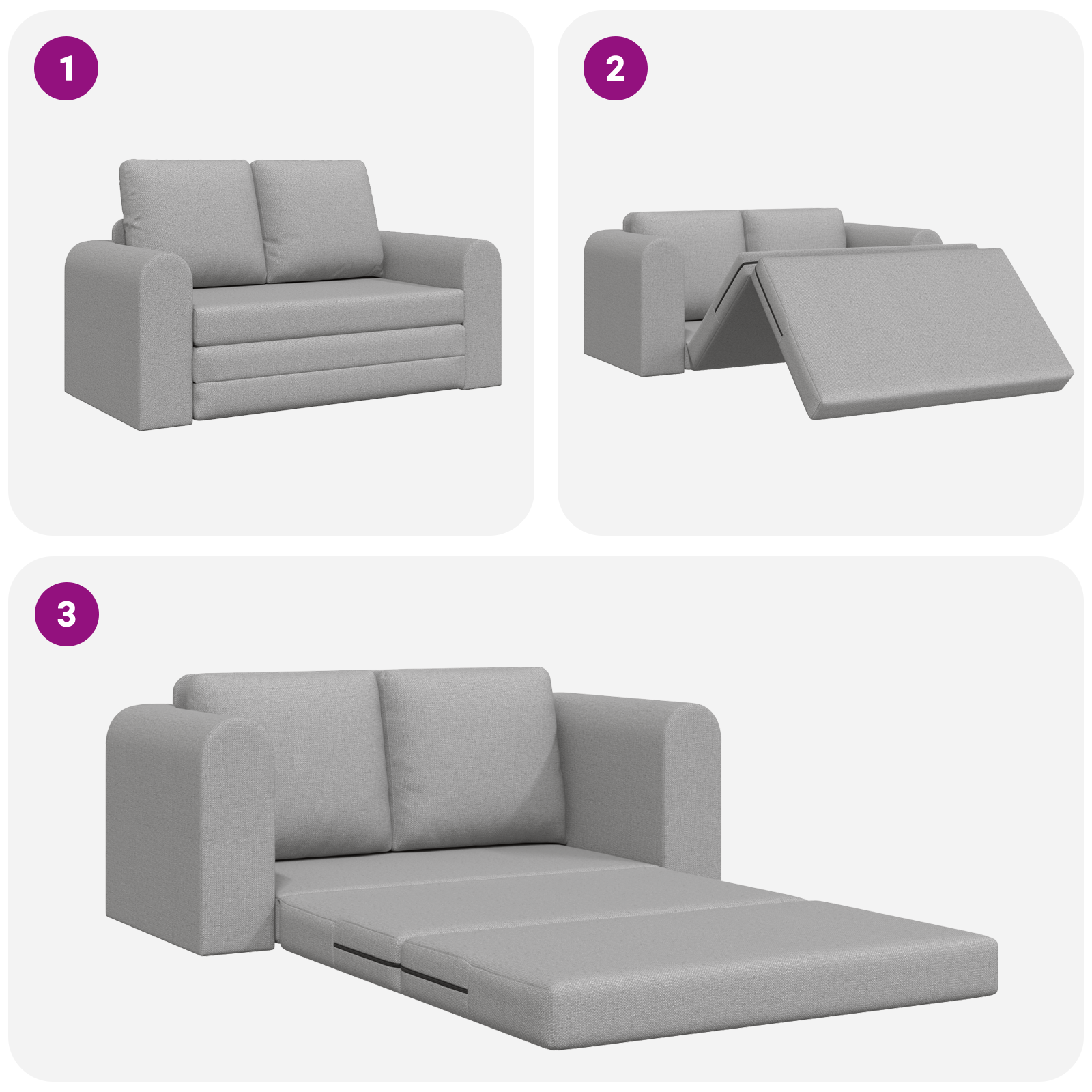 1

2

3