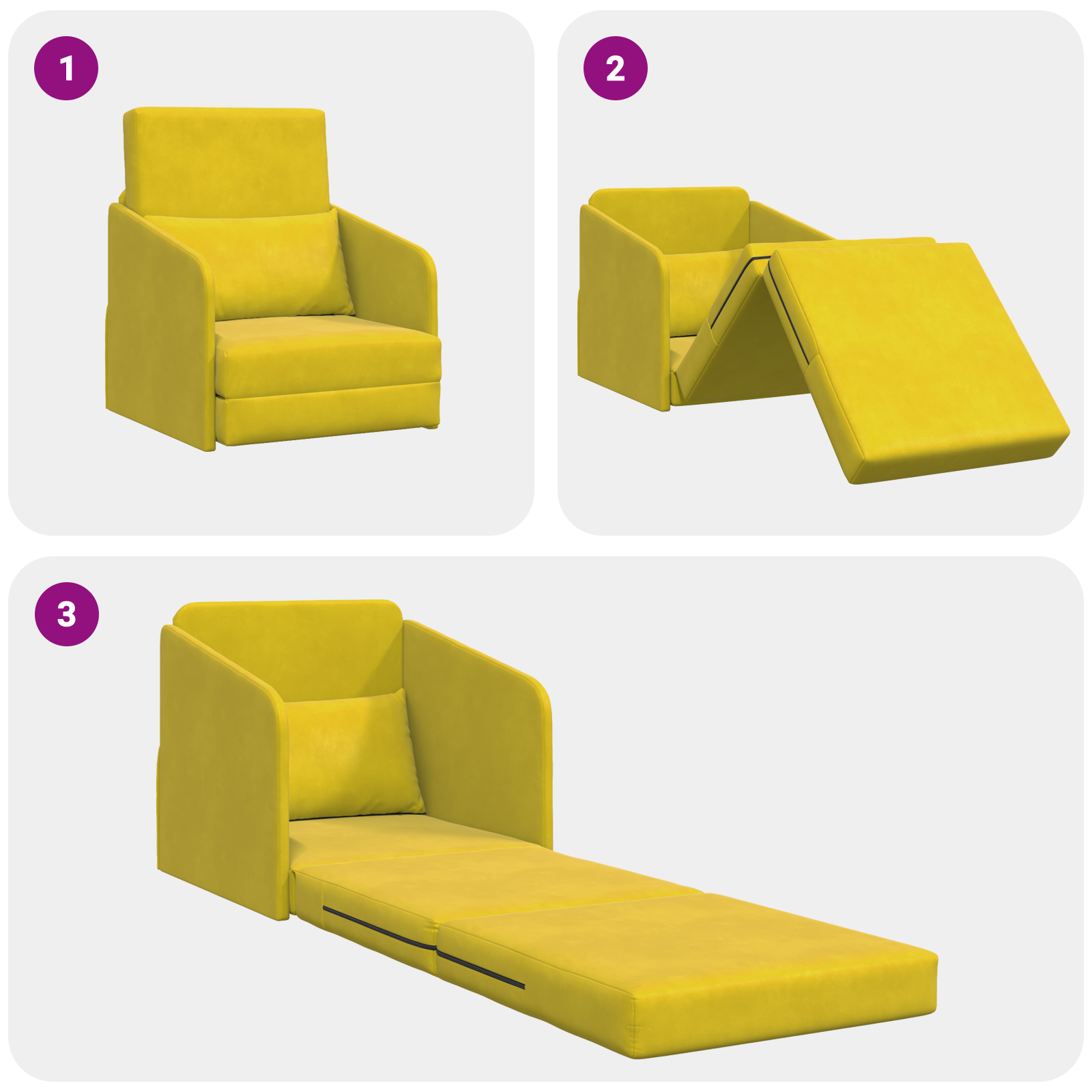 1

2

3